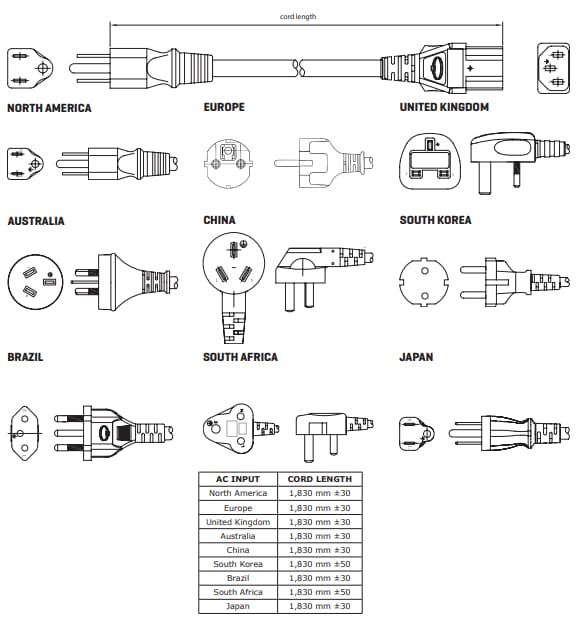 cord length

NORTH AMERICA

EUROPE

UNITED KINGDOM

AUSTRALIA

CHINA

SOUTH KOREA

BRAZIL

SOUTH AFRICA

JAPAN

| AC INPUT | CORD LENGTH |
|---|---|
| North America | 1,830 mm ±30 |
| Europe | 1,830 mm ±30 |
| United Kingdom | 1,830 mm ±30 |
| Australia | 1,830 mm ±30 |
| China | 1,830 mm ±30 |
| South Korea | 1,830 mm ±50 |
| Brazil | 1,830 mm ±30 |
| South Africa | 1,830 mm ±50 |
| Japan | 1,830 mm ±30 |